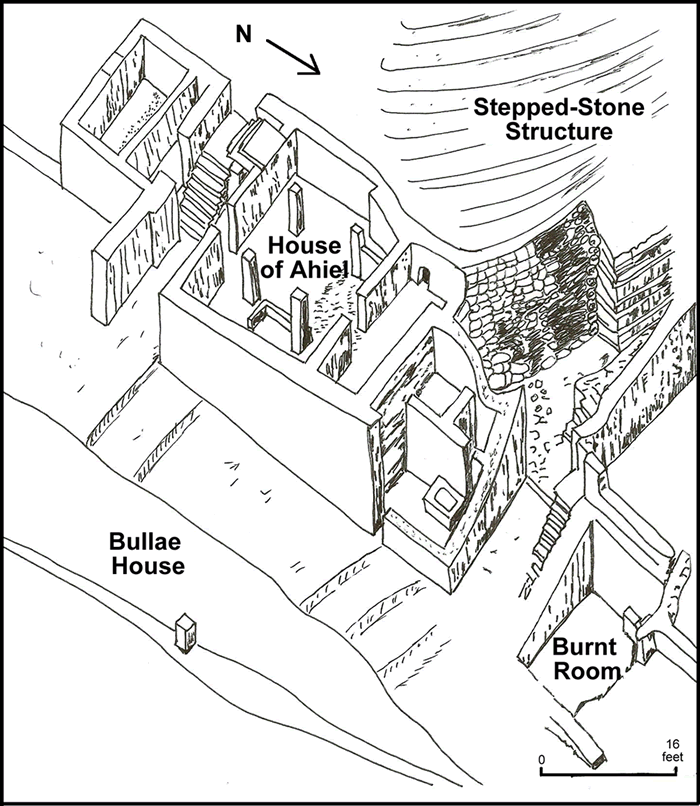 N

Stepped-Stone Structure

House of Ahiel

Bullae House

Burnt Room

0

16 feet